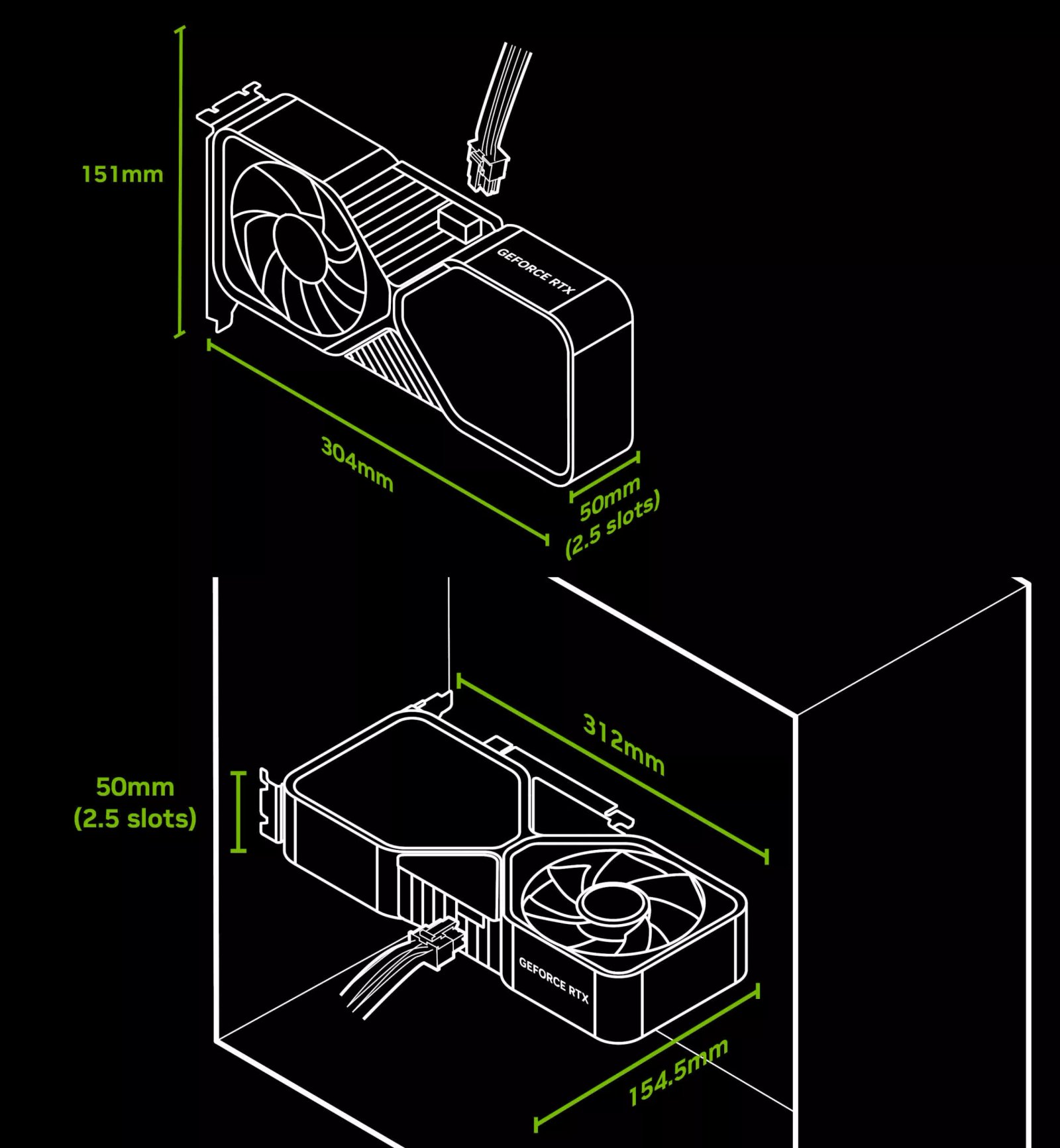 151mm

GEFORCE RTX

304mm

50mm
(2.5 slots)

312mm

50mm
(2.5 slots)

GEFORCE RTX

154.5mm