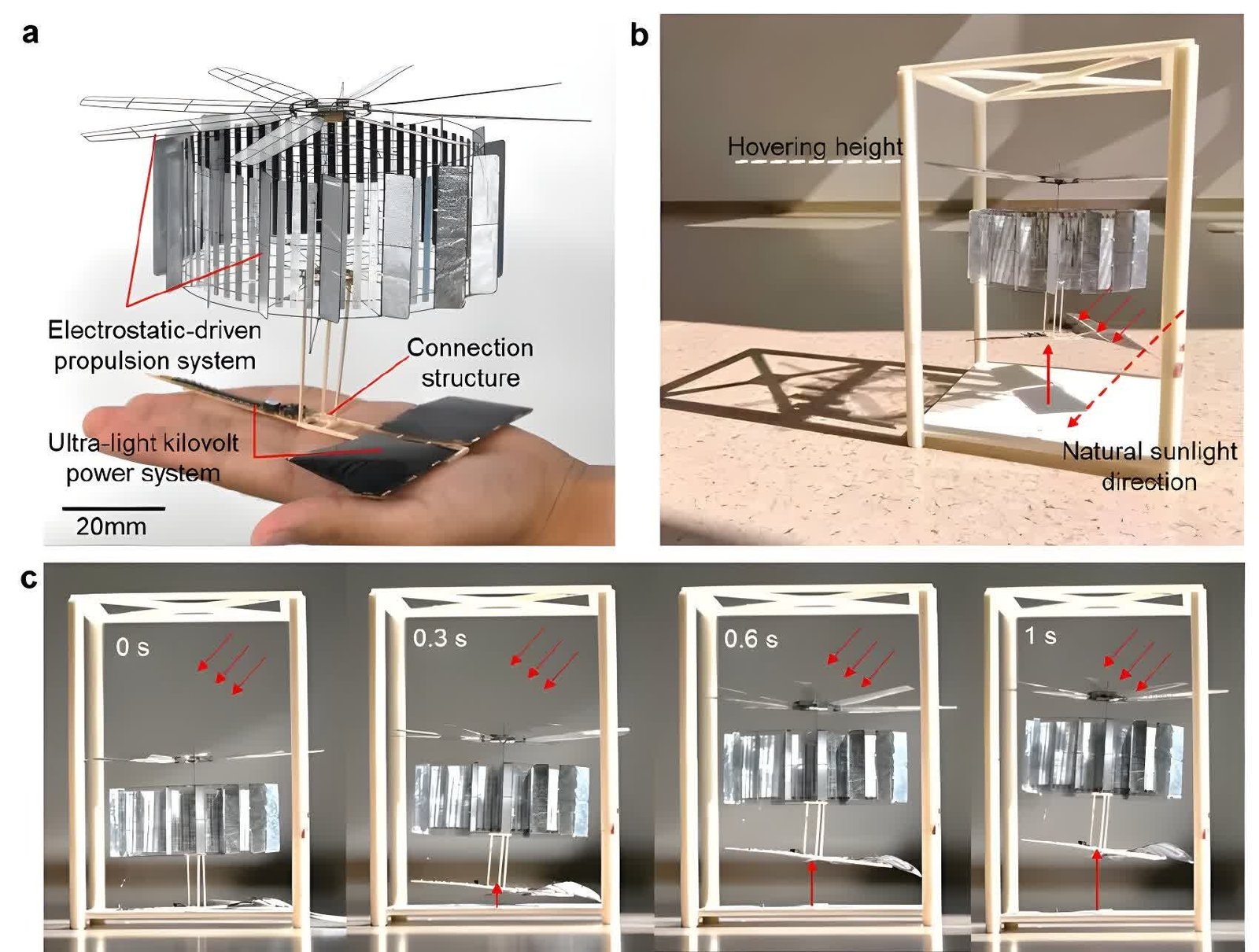 a

Electrostatic-driven propulsion system

Connection structure

Ultra-light kilovolt power system

20mm

b

Hovering height

Natural sunlight direction

c

0 s

0.3 s

0.6 s

1 s